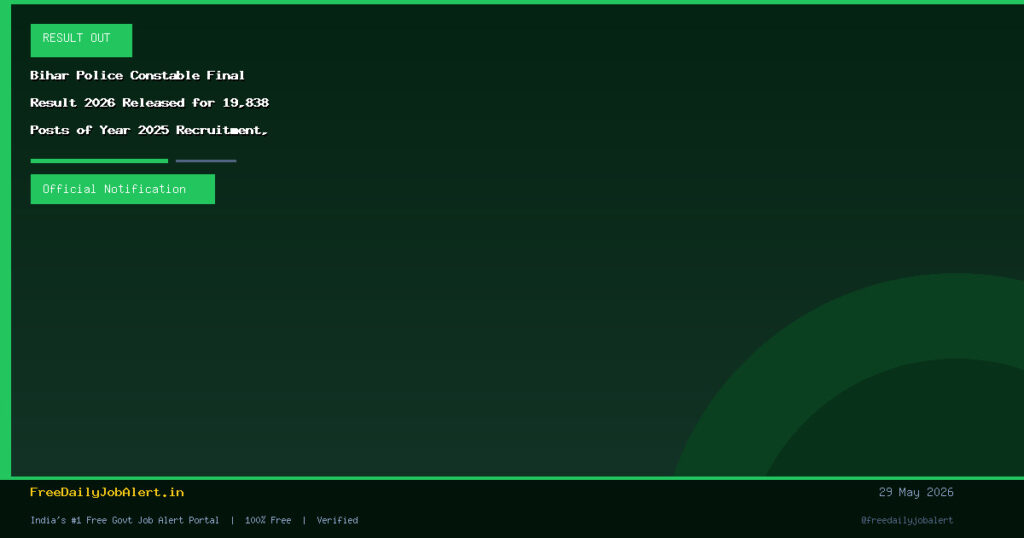 RESULT OUT

Bihar Police Constable Final Result 2026 Released for 19,838 Posts of Year 2025 Recruitment,

Official Notification

FreeDailyJobAlert.in

29 May 2026

India's #1 Free Govt Job Alert Portal | 100% Free | Verified

@freedailyjobalert