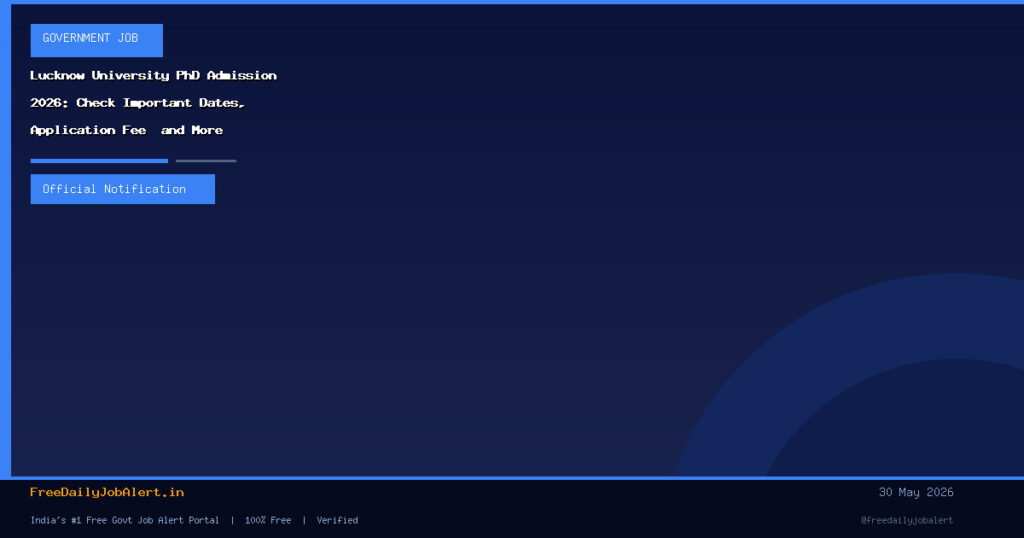 GOVERNMENT JOB

Lucknow University PhD Admission 2026: Check Important Dates, Application Fee and More

Official Notification

FreeDailyJobAlert.in

30 May 2026

India's #1 Free Govt Job Alert Portal | 100% Free | Verified

@freedailyjobalert