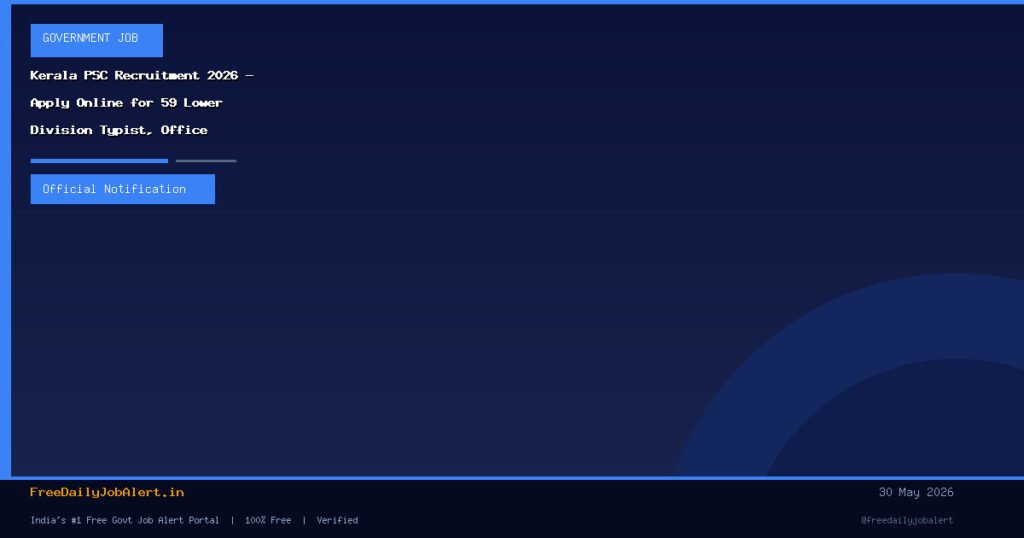 GOVERNMENT JOB

Kerala PSC Recruitment 2026 – Apply Online for 59 Lower Division Typist, Office

Official Notification

FreeDailyJobAlert.in

30 May 2026

India's #1 Free Govt Job Alert Portal | 100% Free | Verified

@freedailyjobalert